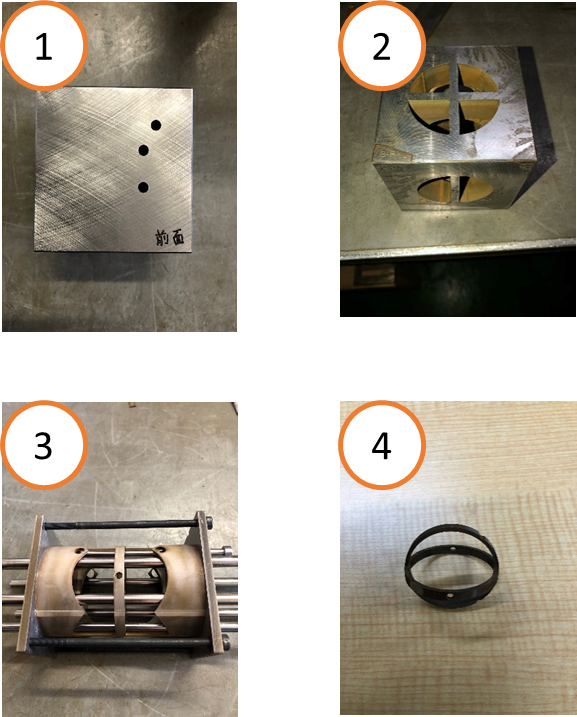 1

前面

2

3

4